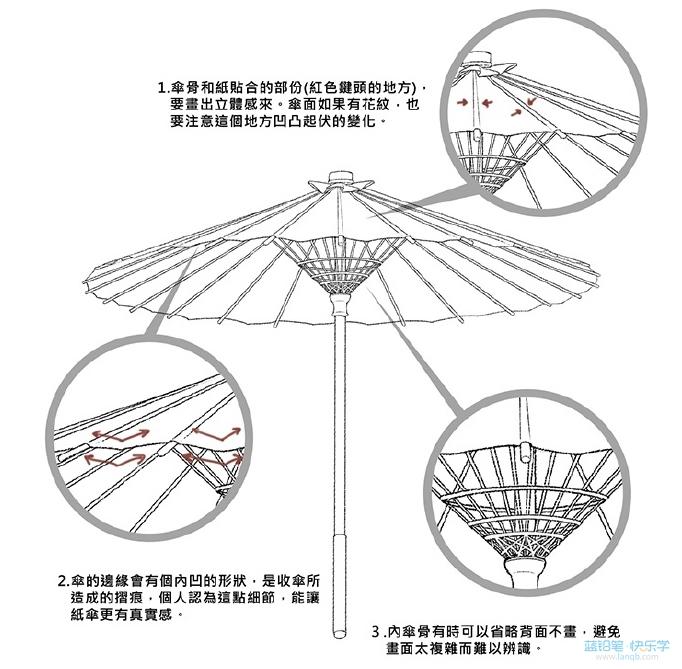 1.傘骨和紙貼合的部份(紅色鍵頭的地方)，要畫出立體感來。傘面如果有花紋，也要注意這個地方凹凸起伏的變化。

2.傘的邊緣會有個內凹的形狀，是收傘所造成的摺痕，個人認為這點細節，能讓紙傘更有真實感。

3.內傘骨有時可以省略背面不畫，避免畫面太複雜而難以辨識。

蓝铅笔·快乐学
www.lanqb.com